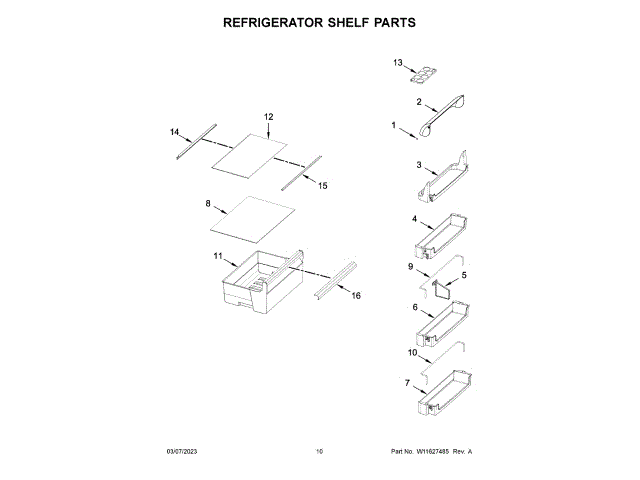 REFRIGERATOR SHELF PARTS

13

2

1

12

14

3

15

8

4

11

9

5

16

6

10

7

03/07/2023

10

Part No. W11627485 Rev. A