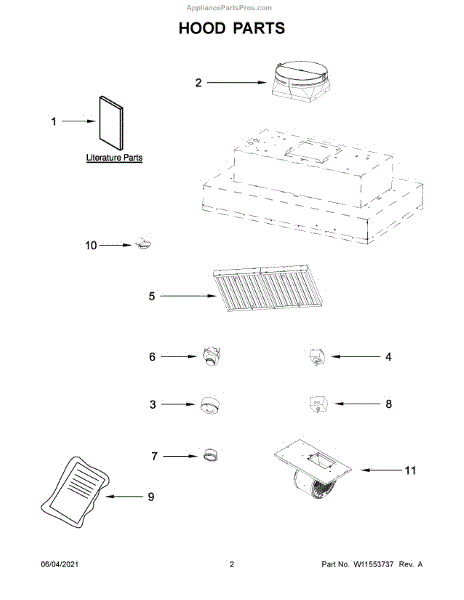 AppliancePartsPros.com

HOOD PARTS

2

1

Literature Parts

10

5

6

4

3

8

7

11

9

06/04/2021

2

Part No. W11553737 Rev. A