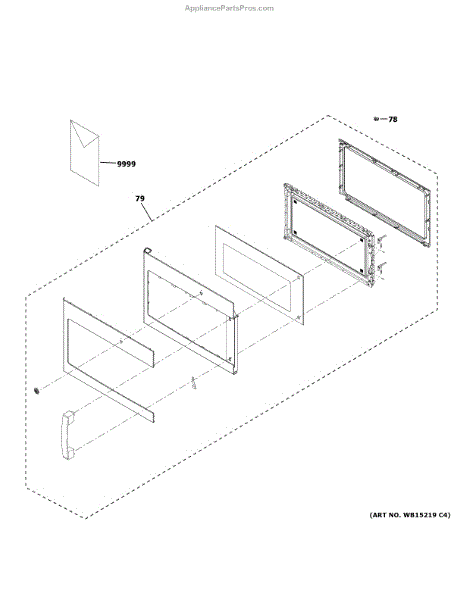 AppliancePartsPros.com

78

9999

79

(ART NO. WB15219 C4)