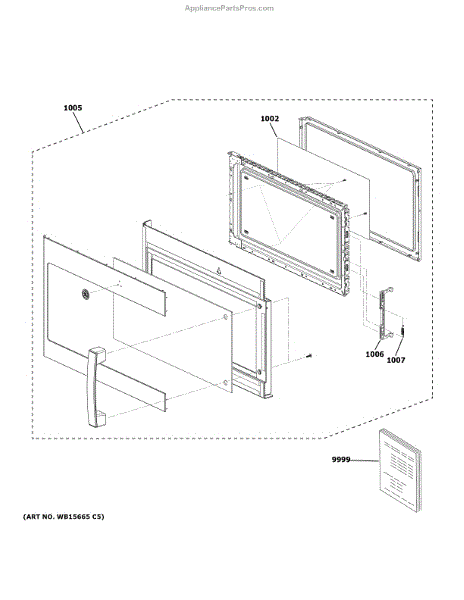 AppliancePartsPros.com

1005

1002

1006

1007

9999

(ART NO. WB15665 C5)