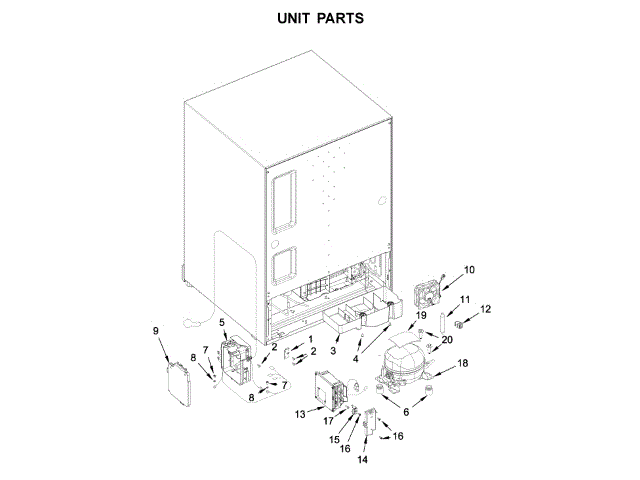 UNIT PARTS

10
11
12
19
20
18
9
5
7
8
2
1
2
3
4
7
8
6
13
17
15
16
16
14