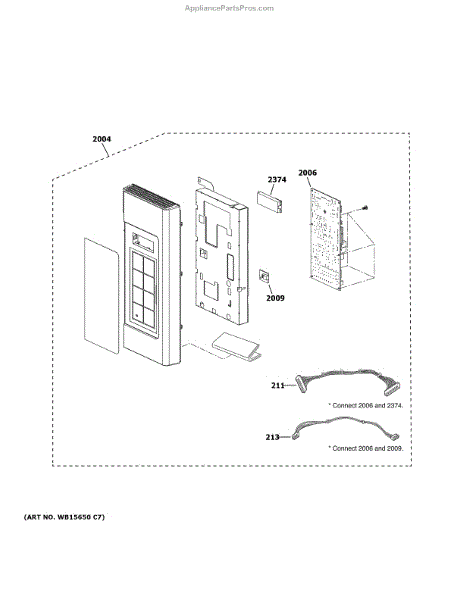 AppliancePartsPros.com

2004

2374

2006

2009

211

* Connect 2006 and 2374.

213

* Connect 2006 and 2009.

(ART NO. WB15650 C7)