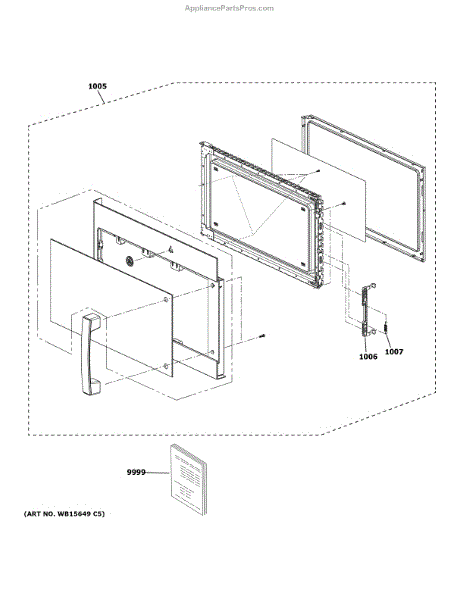 AppliancePartsPros.com

1005

1006

1007

9999

(ART NO. WB15649 C5)