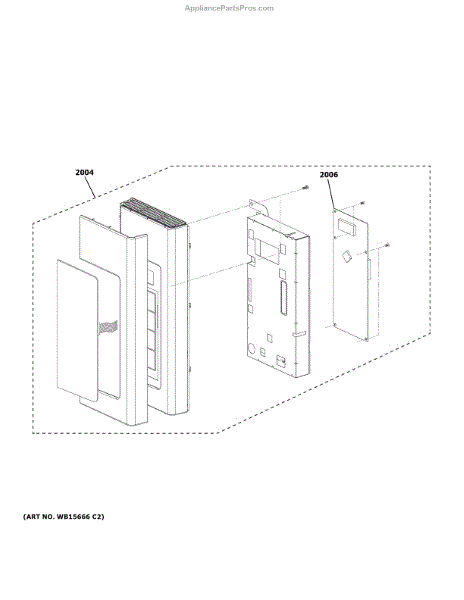 AppliancePartsPros.com

2004

2006

(ART NO. WB15666 C2)