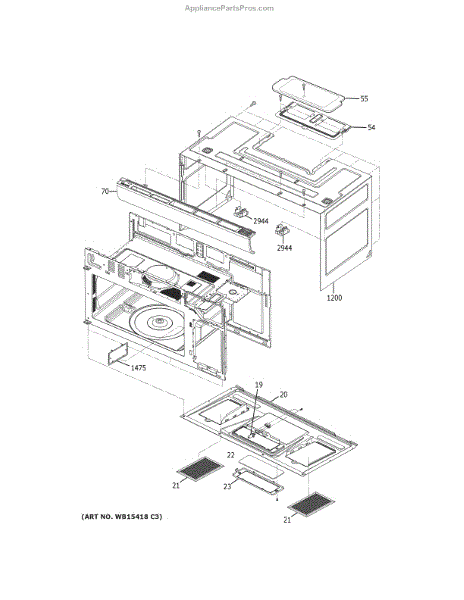 AppliancePartsPros.com

55

54

70

2944

2944

1200

1475

19

20

22

21

23

21

(ART NO. WB15418 C3)