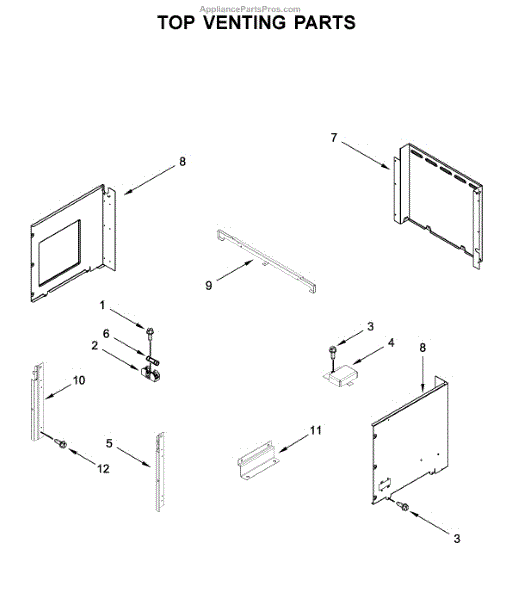 AppliancePartsPros.com
TOP VENTING PARTS

7
8
9
1
6
2
3
4
8
10
5
11
12
3