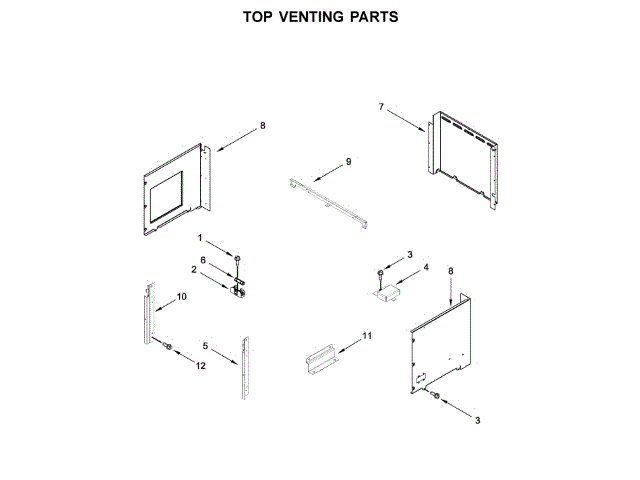 TOP VENTING PARTS

7

8

9

1

6

2

3

4

8

10

5

11

12

3