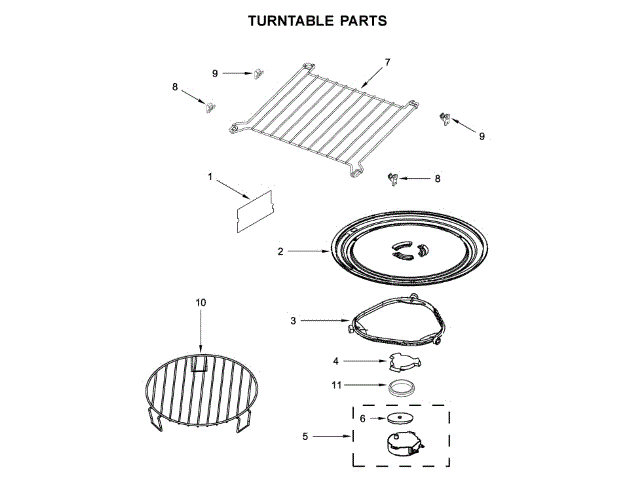 TURNTABLE PARTS

9
7
8
9
8
1
2
10
3
4
11
6
5