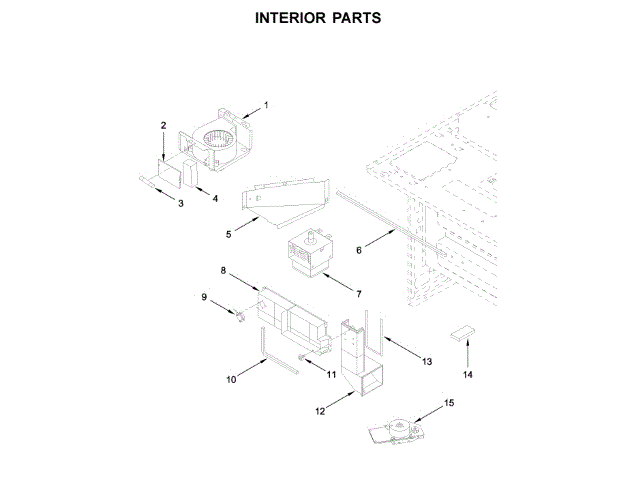 INTERIOR PARTS

1
2
3
4
5
6
7
8
9
10
11
12
13
14
15