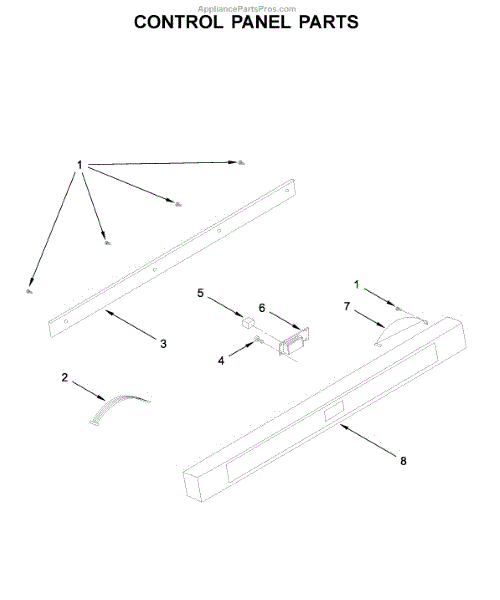 AppliancePartsPros.com
CONTROL PANEL PARTS

1
5
6
1
7
3
4
2
8