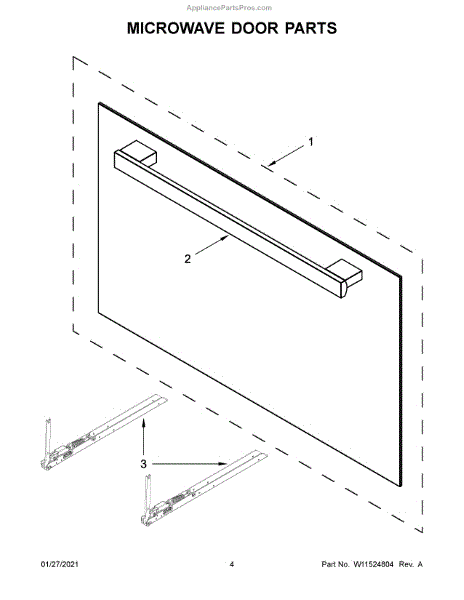 AppliancePartsPros.com

MICROWAVE DOOR PARTS

1

2

3

01/27/2021

4

Part No. W11524804 Rev. A