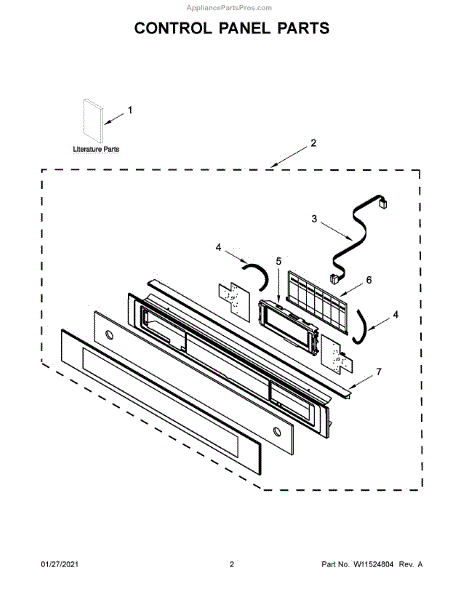 AppliancePartsPros.com

CONTROL PANEL PARTS

1

Literature Parts

2

3

4

5

6

4

7

01/27/2021

2

Part No. W11524804 Rev. A