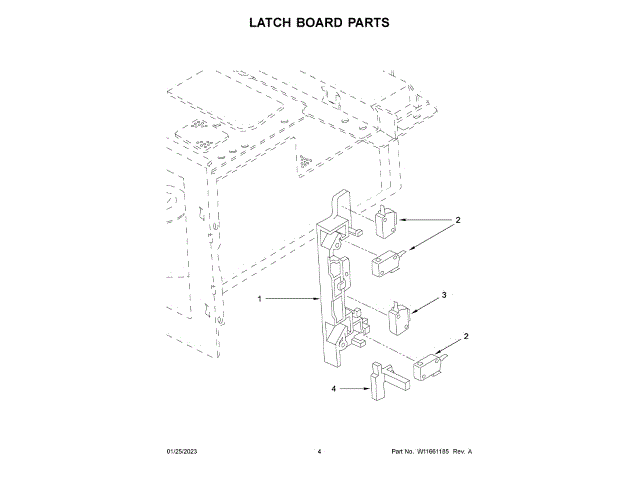 LATCH BOARD PARTS

2

1

3

2

4

01/25/2023

4

Part No. W11661185 Rev. A