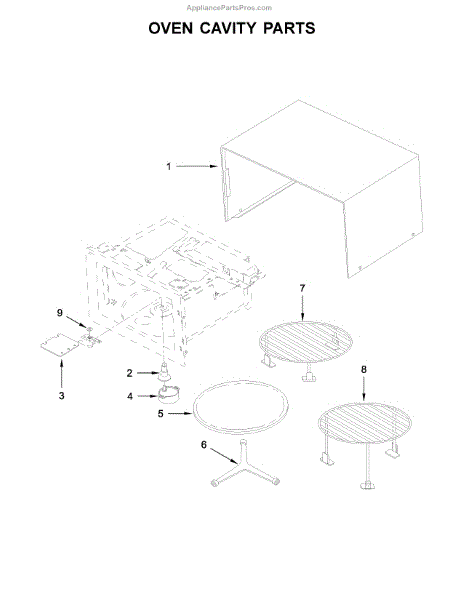 AppliancePartsPros.com

OVEN CAVITY PARTS

1

7

9

3

2

4

5

8

6