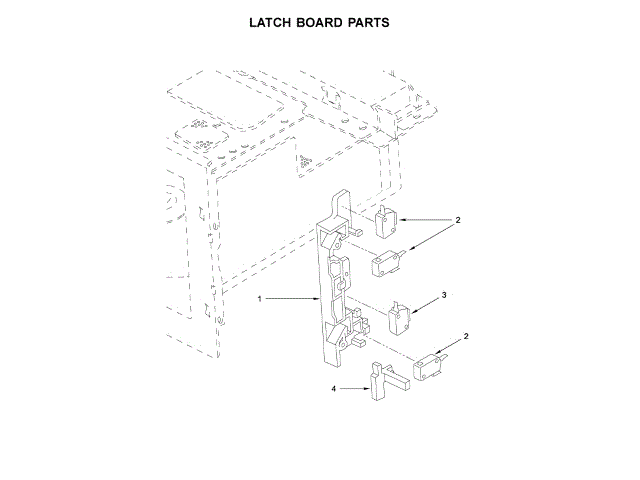 LATCH BOARD PARTS

2

1

3

2

4