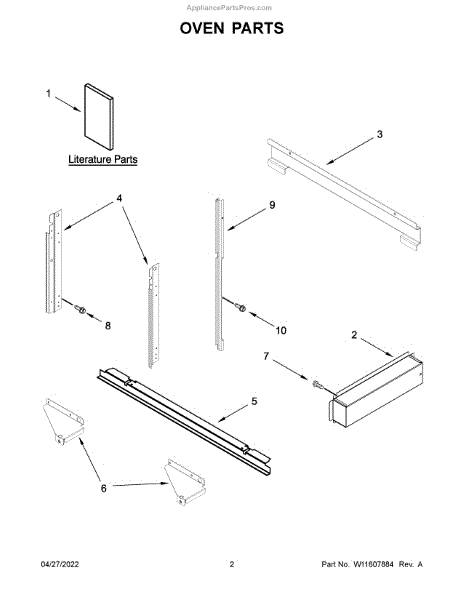 AppliancePartsPros.com

OVEN PARTS

1

Literature Parts

3

4

9

8

10

2

7

5

6

04/27/2022

2

Part No. W11607884 Rev. A