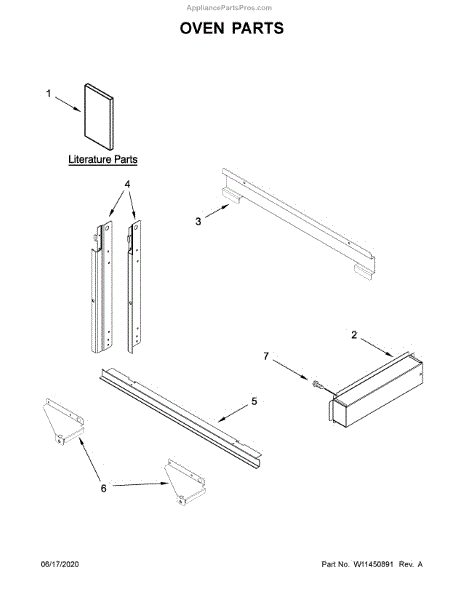 AppliancePartsPros.com

OVEN PARTS

1

Literature Parts

4

3

2

7

5

6

06/17/2020

Part No. W11450891 Rev. A