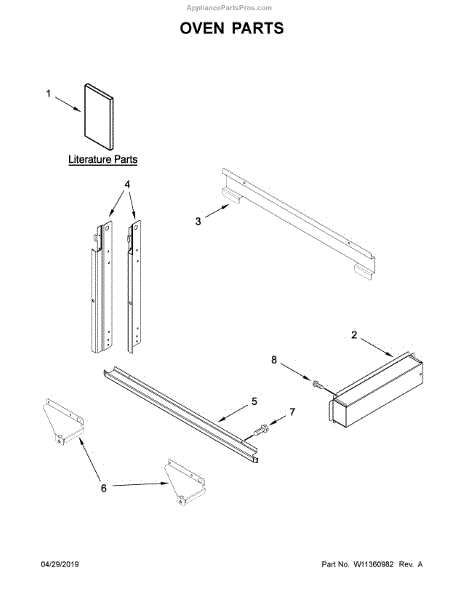 AppliancePartsPros.com

OVEN PARTS

1

Literature Parts

4

3

2

8

5

7

6

04/29/2019

Part No. W11360982 Rev. A