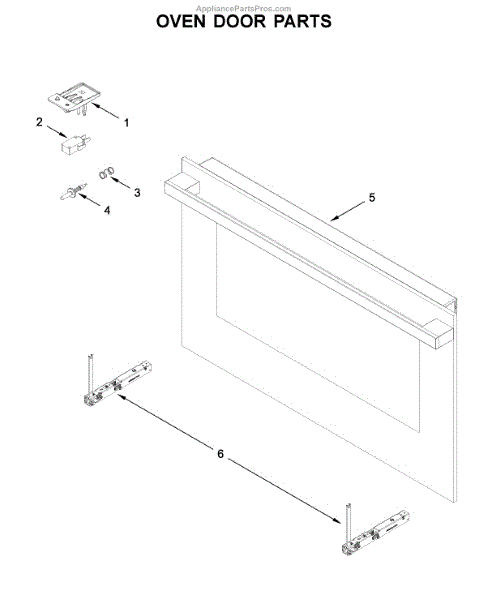 AppliancePartsPros.com
OVEN DOOR PARTS

1
2
3
4
5
6