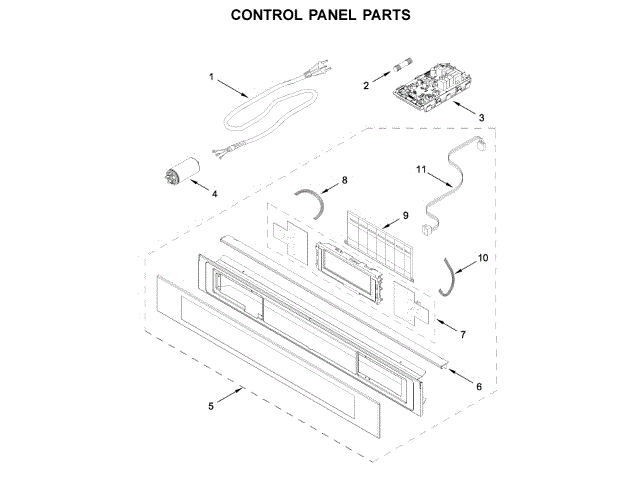 CONTROL PANEL PARTS

1
2
3
4
8
11
9
10
7
6
5