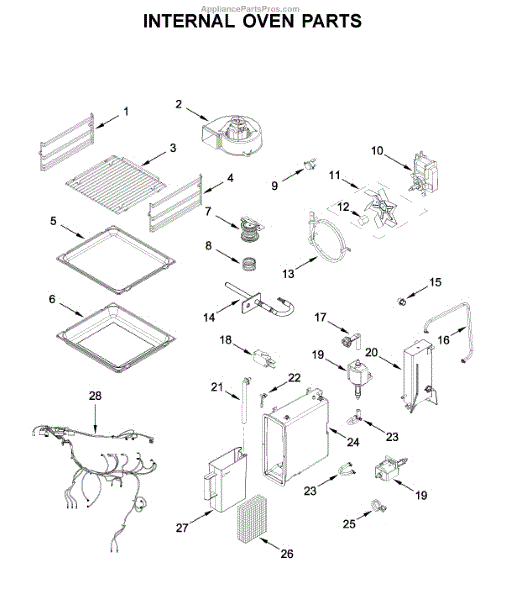 AppliancePartsPros.com
INTERNAL OVEN PARTS

1
2
3
4
5
6
7
8
9
10
11
12
13
14
15
16
17
18
19
20
21
22
23
24
23
19
25
26
27
28