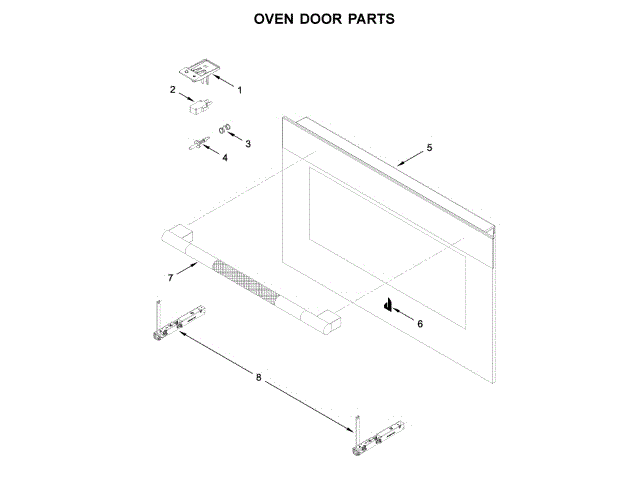 OVEN DOOR PARTS

1
2
3
4
5
7
6
8