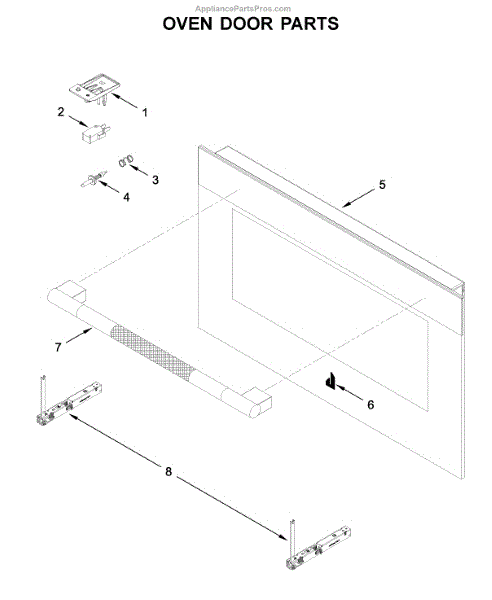 AppliancePartsPros.com
OVEN DOOR PARTS

1
2
3
4
5
6
7
8