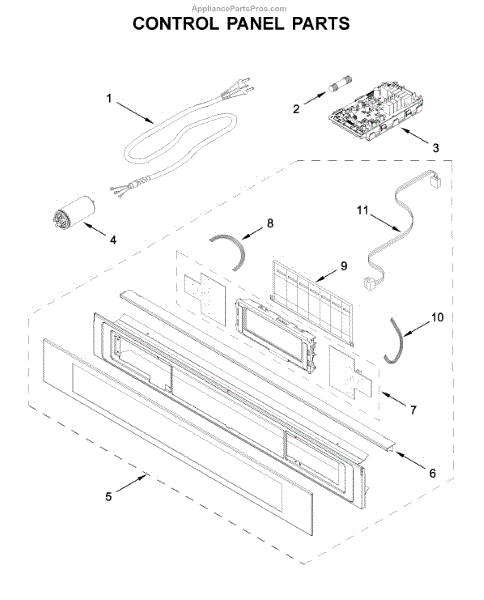 AppliancePartsPros.com

CONTROL PANEL PARTS

1
2
3
4
8
11
9
10
7
6
5