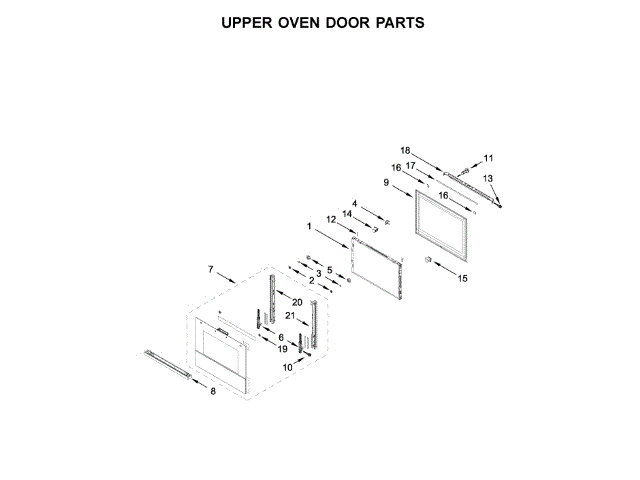 UPPER OVEN DOOR PARTS

18
11
16
17
13
9
16
4
14
12
1
15
7
5
3
2
20
21
6
19
10
8