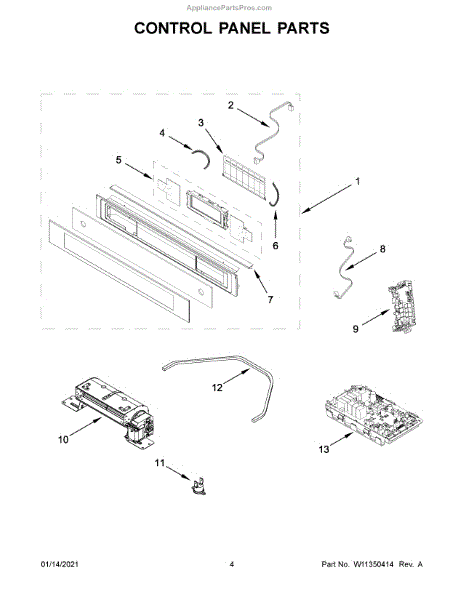 AppliancePartsPros.com

CONTROL PANEL PARTS

2
3
4
5
1
6
8
7
9
12
10
13
11

01/14/2021

4

Part No. W11350414 Rev. A