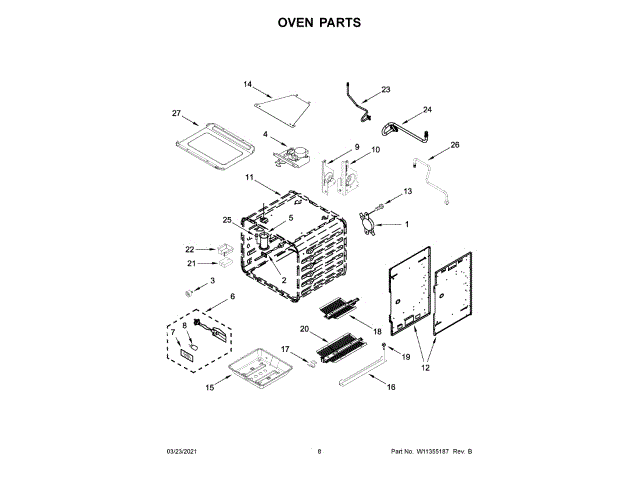 OVEN PARTS

14
23
27
24
4
9
10
26
11
13
25
5
1
22
21
2
3
6
8
7
18
20
17
19
12
15
16

03/23/2021
8
Part No. W11355187 Rev. B