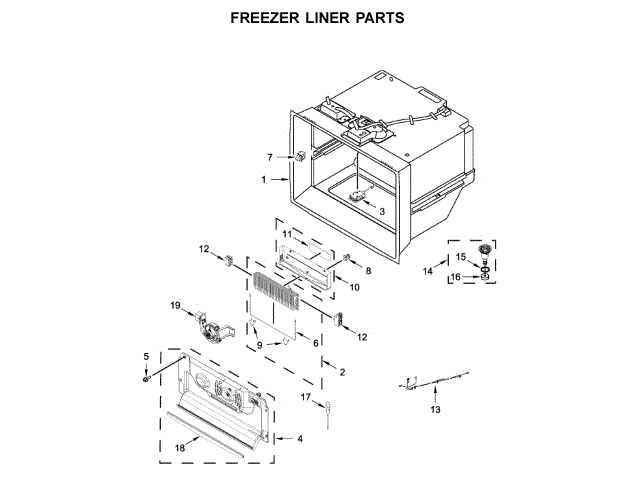 FREEZER LINER PARTS

7
1
3
11
12
8
10
14
15
16
19
9
6
12
5
2
17
13
18
4