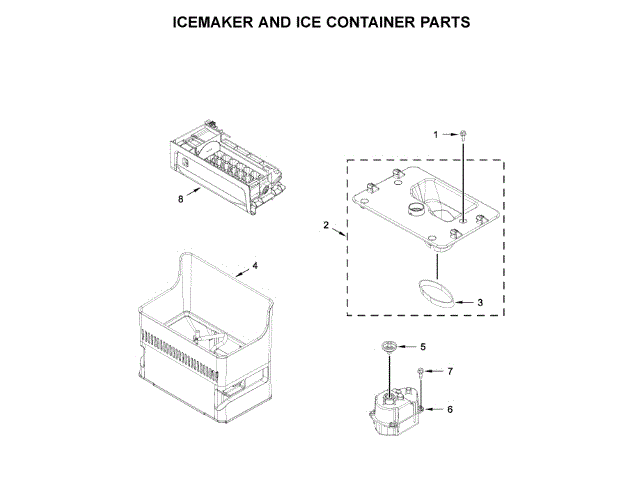 ICEMAKER AND ICE CONTAINER PARTS

1

8

2

4

3

5

7

6