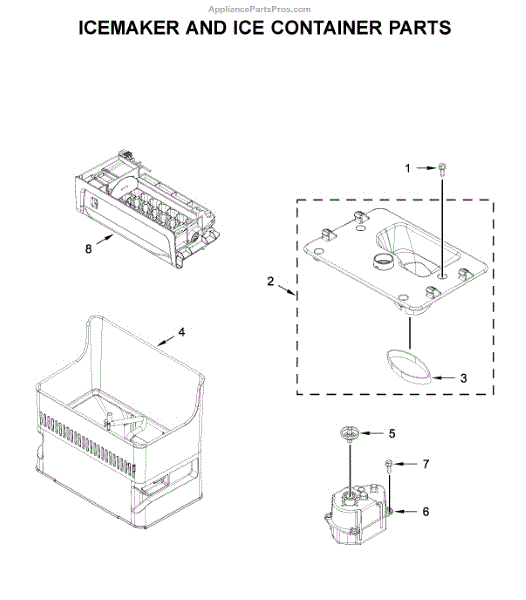 AppliancePartsPros.com

ICEMAKER AND ICE CONTAINER PARTS

1
8
2
4
3
5
7
6