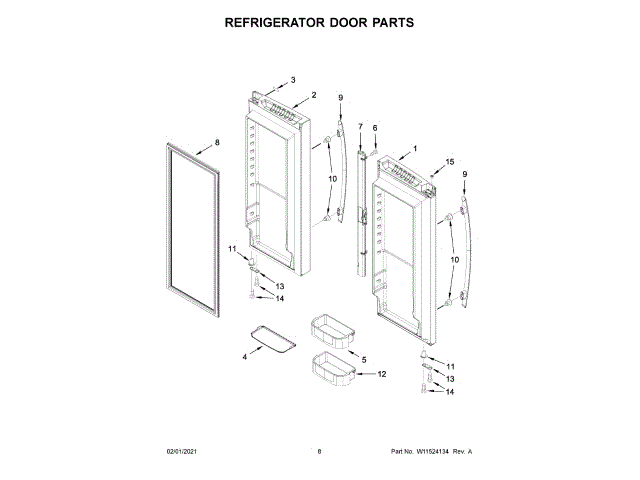 REFRIGERATOR DOOR PARTS

3
2
9
7
6
8
1
15
9
10
10
11
13
14
4
5
12
11
13
14

02/01/2021

8

Part No. W11524134 Rev. A