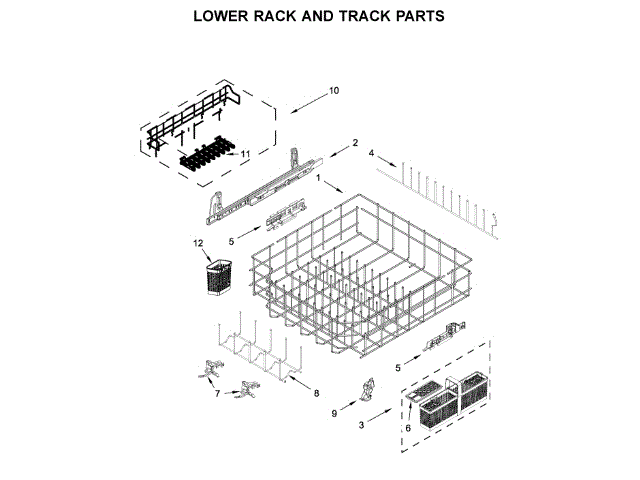 LOWER RACK AND TRACK PARTS

10
11
2
4
1
5
12
5
8
7
9
3
6