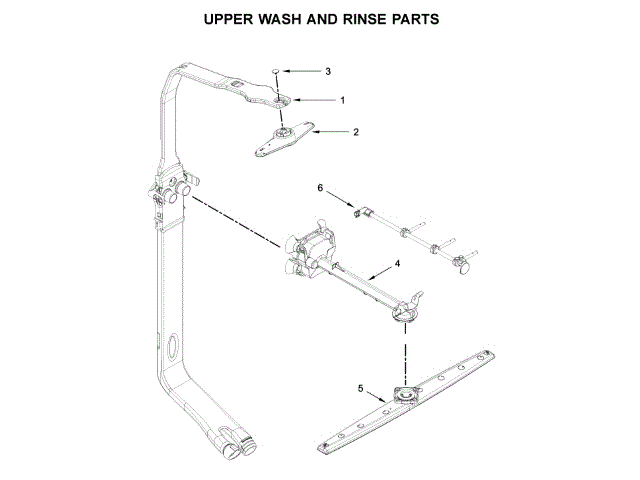 UPPER WASH AND RINSE PARTS

3
1
2
6
4
5