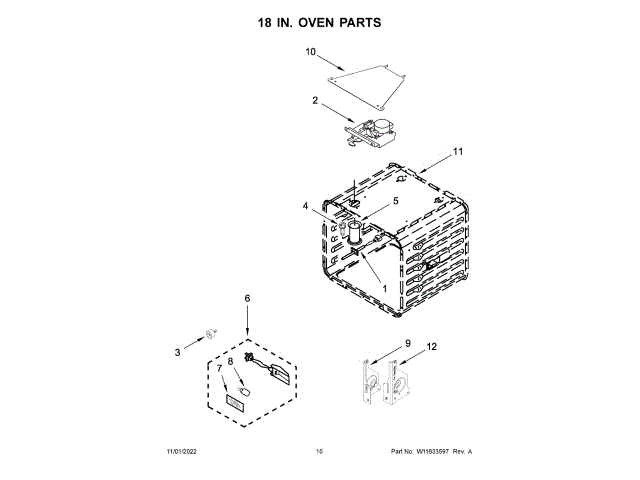 18 IN. OVEN PARTS

10
2
11
4
5
1
6
3
8
7
9
12

11/01/2022
10
Part No. W11633597 Rev. A