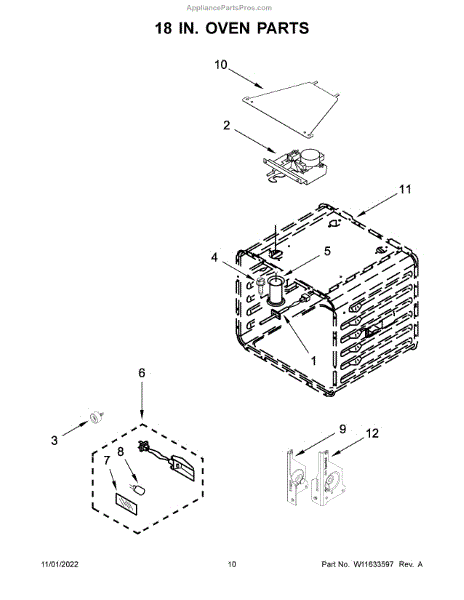 AppliancePartsPros.com

18 IN. OVEN PARTS

10

2

11

4

5

1

6

3

7

8

9

12

11/01/2022

10

Part No. W11633597 Rev. A