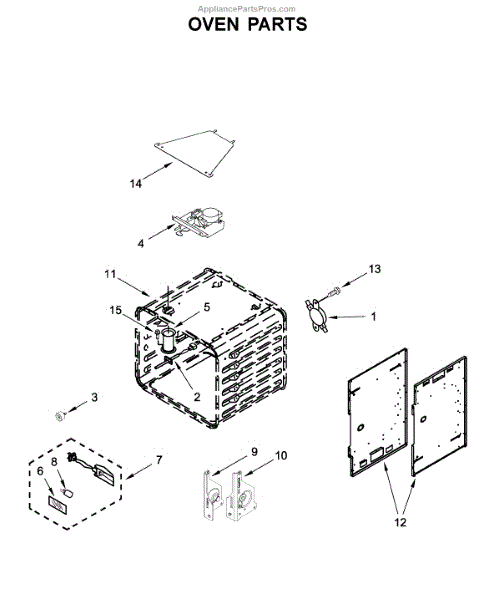 AppliancePartsPros.com
OVEN PARTS

14
4
11
13
15
5
1
2
3
7
6
8
9
10
12