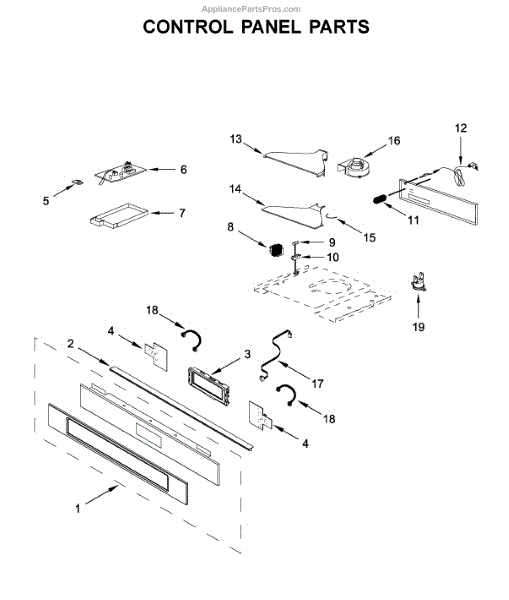 AppliancePartsPros.com

CONTROL PANEL PARTS

13
16
12
6
5
7
14
11
15
8
9
10
19
18
4
2
3
17
18
4
1