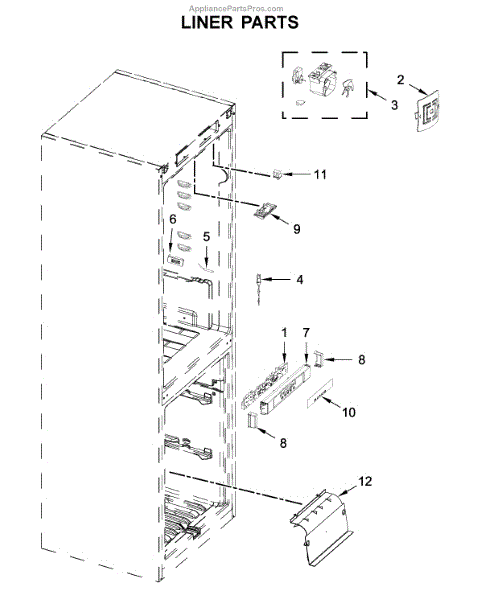 AppliancePartsPros.com
LINER PARTS

2
3
11
9
6
5
4
1
7
8
10
8
12