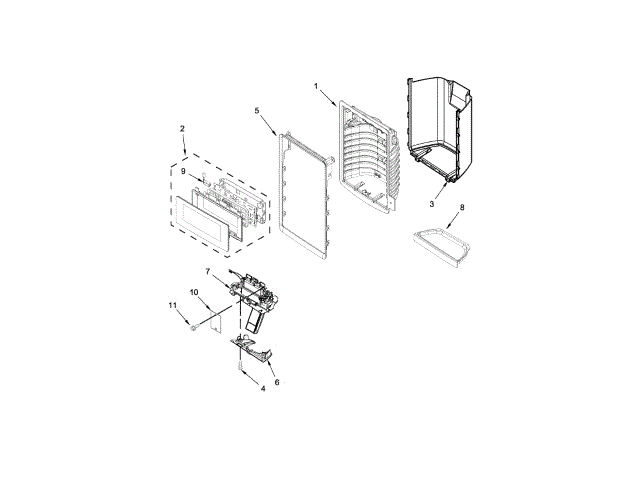 1
5
2
9
3
8
7
10
11
6
4