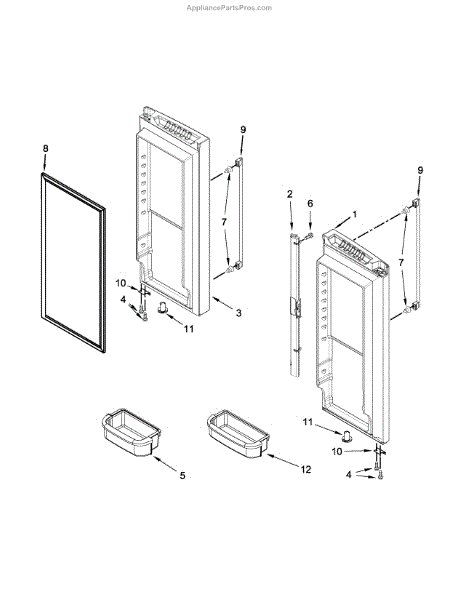 AppliancePartsPros.com

8

9

7

10

4

11

3

2

6

1

9

7

11

10

4

5

12