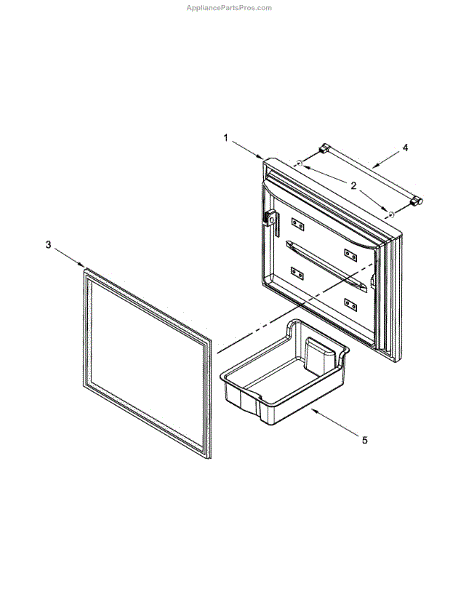 AppliancePartsPros.com

1

4

2

3

5