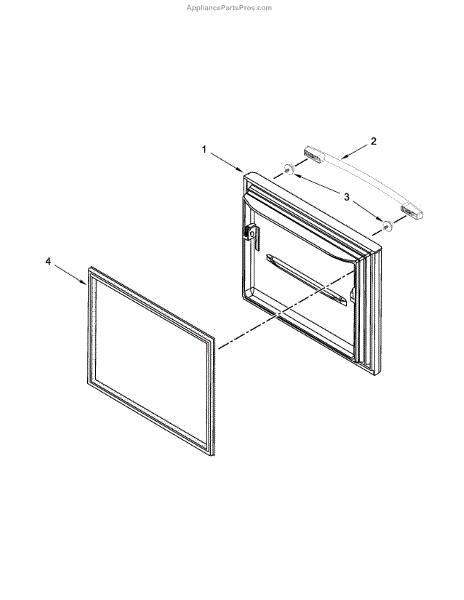 AppliancePartsPros.com

1

2

3

4