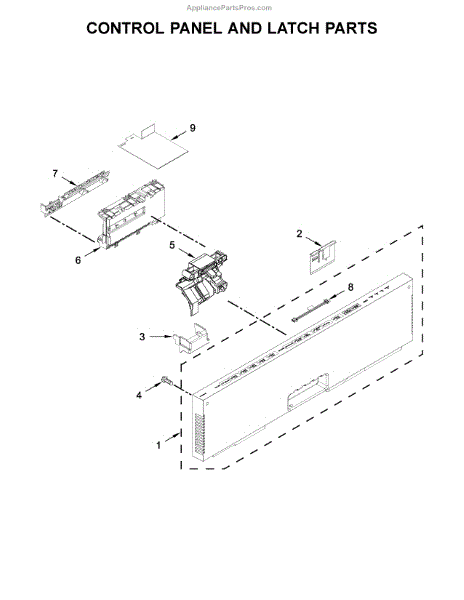 AppliancePartsPros.com

CONTROL PANEL AND LATCH PARTS

9

7

6

5

2

8

3

4

1