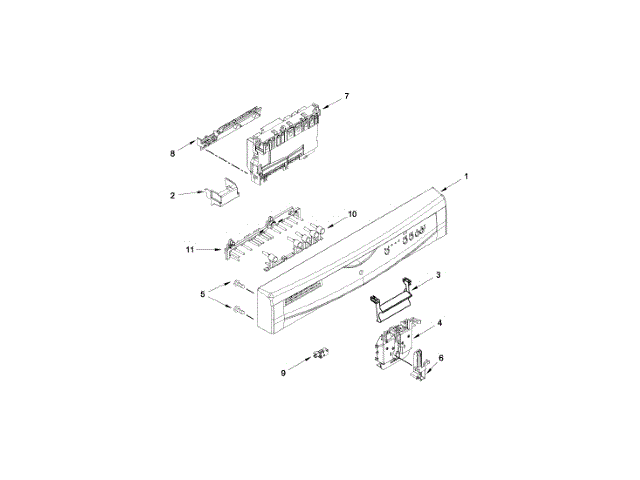 7
8
1
2
10
11
3
5
4
6
9