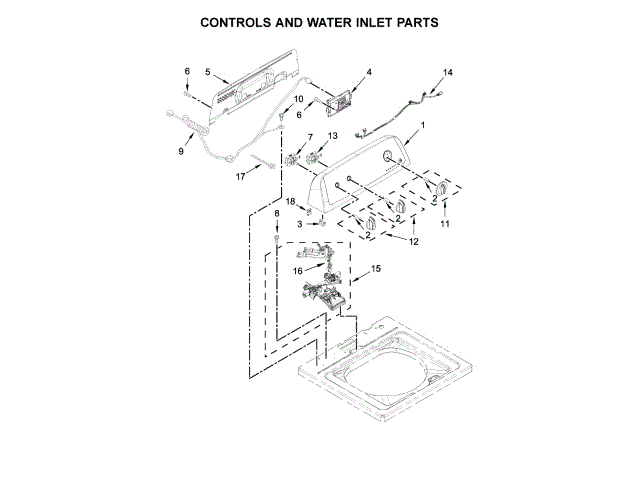 CONTROLS AND WATER INLET PARTS

6
5
4
14
10
6
9
7
13
1
17
2
18
2
11
8
3
2
12
16
15