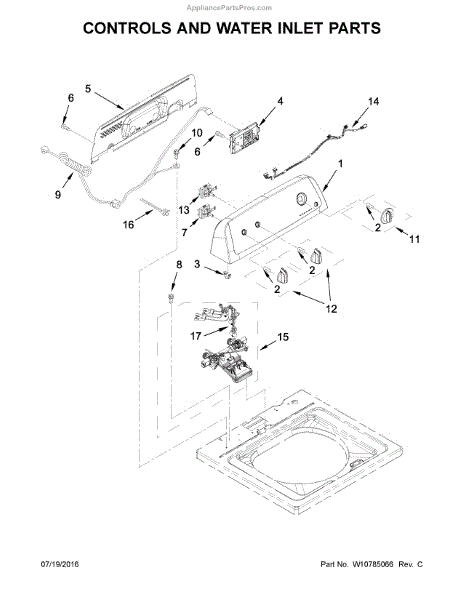 AppliancePartsPros.com

CONTROLS AND WATER INLET PARTS

5
6
4
14
10
6
1
9
13
16
7
2
11
8
3
2
2
12
17
15

07/19/2016

Part No. W10785066 Rev. C